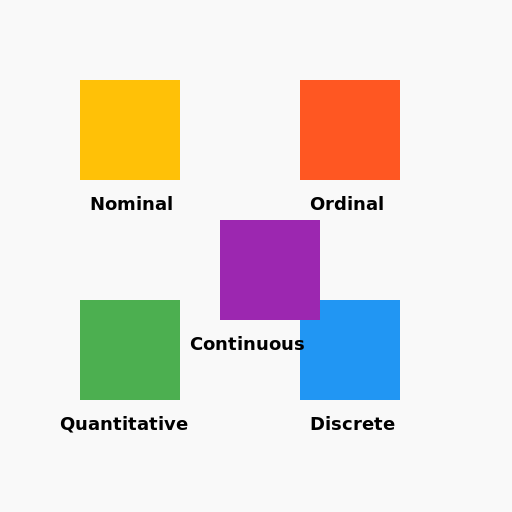 Nominal

Ordinal

Continuous

Quantitative

Discrete