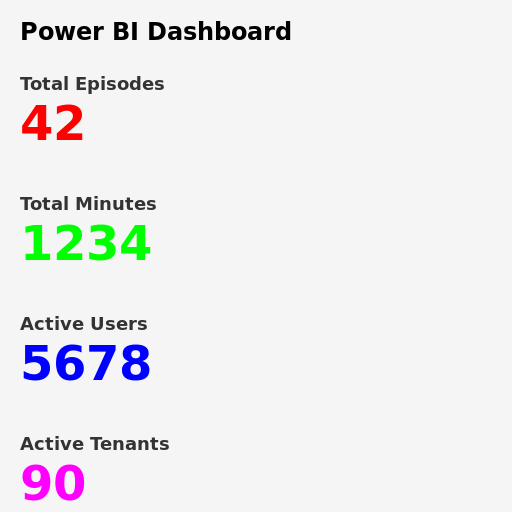 Power BI Dashboard

Total Episodes
42

Total Minutes
1234

Active Users
5678

Active Tenants
90