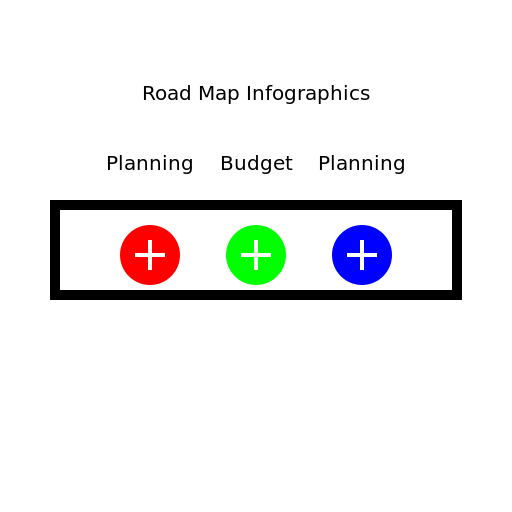 Road Map Infographics

Planning Budget Planning

+ + +