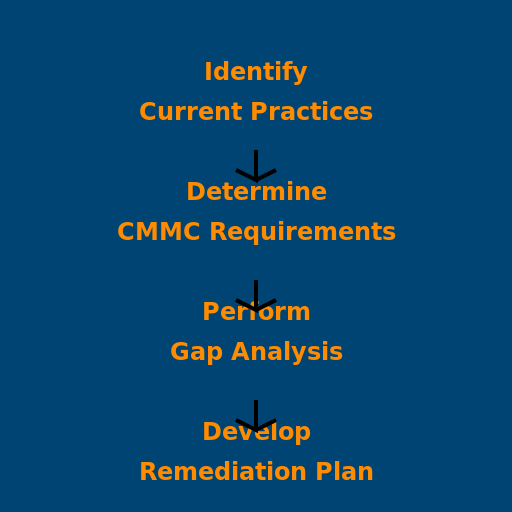 Identify
Current Practices

Determine
CMMC Requirements

Perform
Gap Analysis

Develop
Remediation Plan