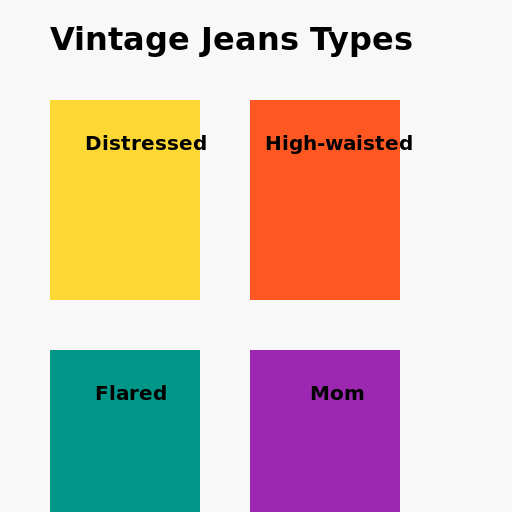 Vintage Jeans Types

Distressed

High-waisted

Flared

Mom